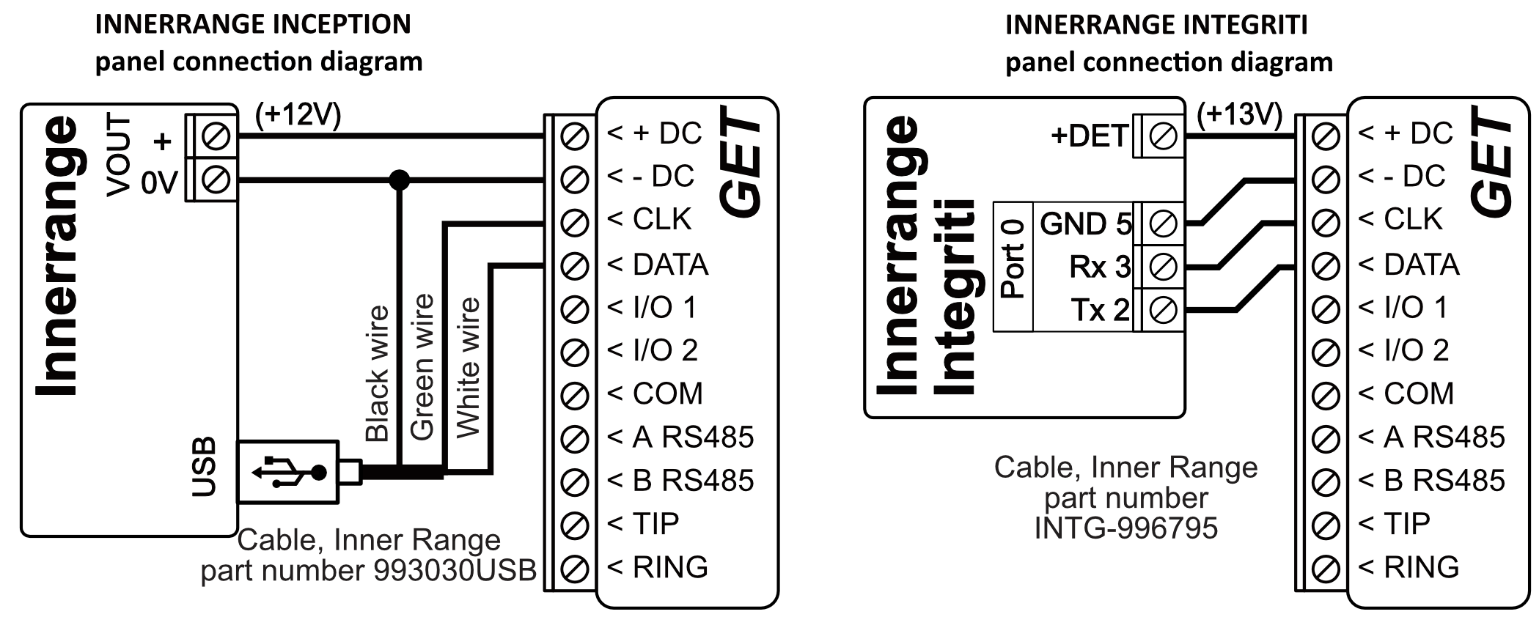 INNERRANGE INCEPTION
panel connection diagram

Innerrange

VOUT
+
0V

(+12V)

USB

Black wire
Green wire
White wire

Cable, Inner Range
part number 993030USB

< + DC
< - DC
< CLK
< DATA
< I/O 1
< I/O 2
< COM
< A RS485
< B RS485
< TIP
< RING

GET

INNERRANGE INTEGRITI
panel connection diagram

Innerrange
Integriti

+DET

(+13V)

Port 0
GND 5
Rx 3
Tx 2

Cable, Inner Range
part number
INTG-996795

< + DC
< - DC
< CLK
< DATA
< I/O 1
< I/O 2
< COM
< A RS485
< B RS485
< TIP
< RING

GET