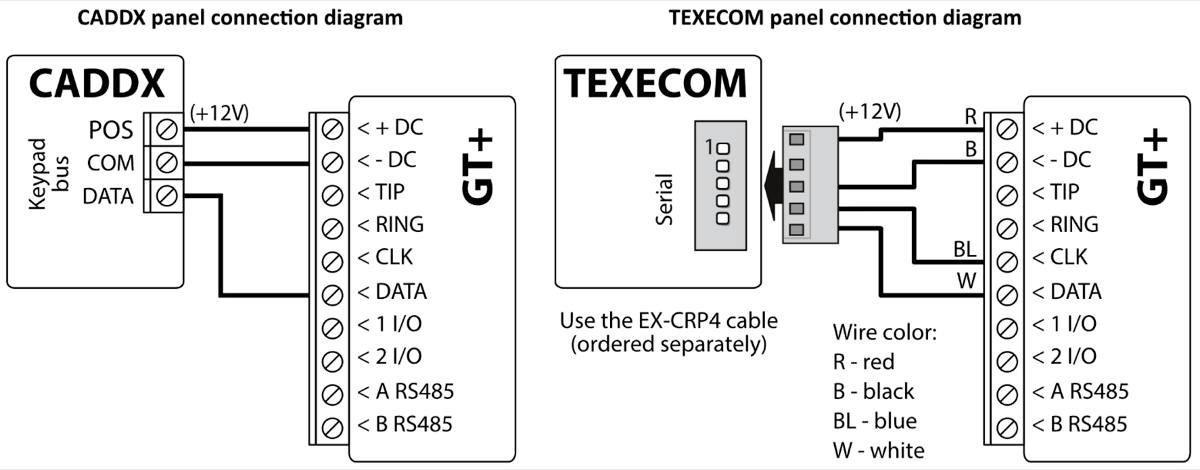 CADDX panel connection diagram

CADDX

Keypad bus

POS
COM
DATA

(+12V)

< + DC
< - DC
< TIP
< RING
< CLK
< DATA
< 1 I/O
< 2 I/O
< A RS485
< B RS485

GT+

TEXECOM panel connection diagram

TEXECOM

Serial

1

(+12V)

R
B
BL
W

< + DC
< - DC
< TIP
< RING
< CLK
< DATA
< 1 I/O
< 2 I/O
< A RS485
< B RS485

GT+

Use the EX-CRP4 cable (ordered separately)

Wire color:
R - red
B - black
BL - blue
W - white