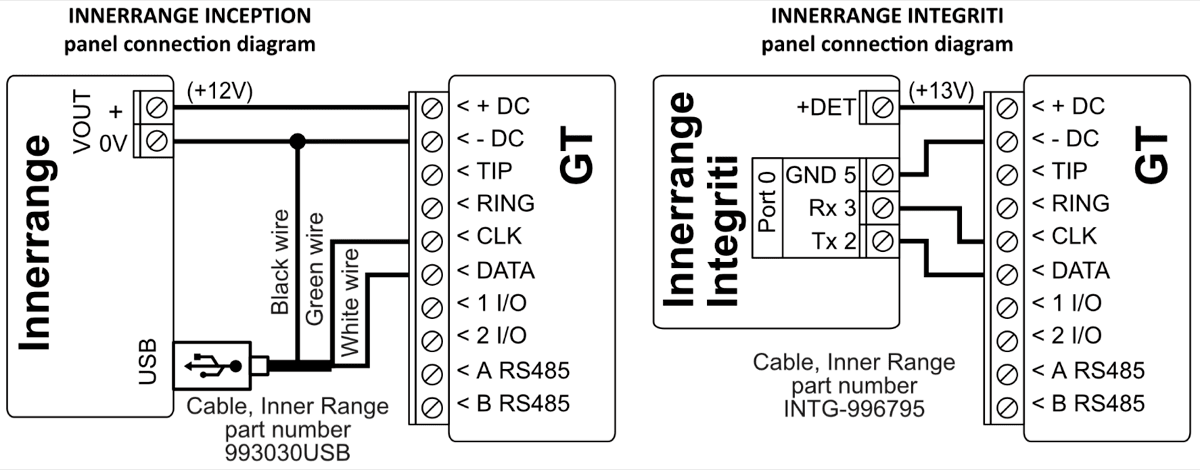 INNERRANGE INCEPTION
panel connection diagram

Innerrange

VOUT
+
0V

(+12V)

Black wire
Green wire
White wire

USB

Cable, Inner Range
part number
993030USB

< + DC
< - DC
< TIP
< RING
< CLK
< DATA
< 1 I/O
< 2 I/O
< A RS485
< B RS485

GT

INNERRANGE INTEGRITI
panel connection diagram

Innerrange
Integriti

+DET

(+13V)

Port 0
GND 5
Rx 3
Tx 2

Cable, Inner Range
part number
INTG-996795

< + DC
< - DC
< TIP
< RING
< CLK
< DATA
< 1 I/O
< 2 I/O
< A RS485
< B RS485

GT