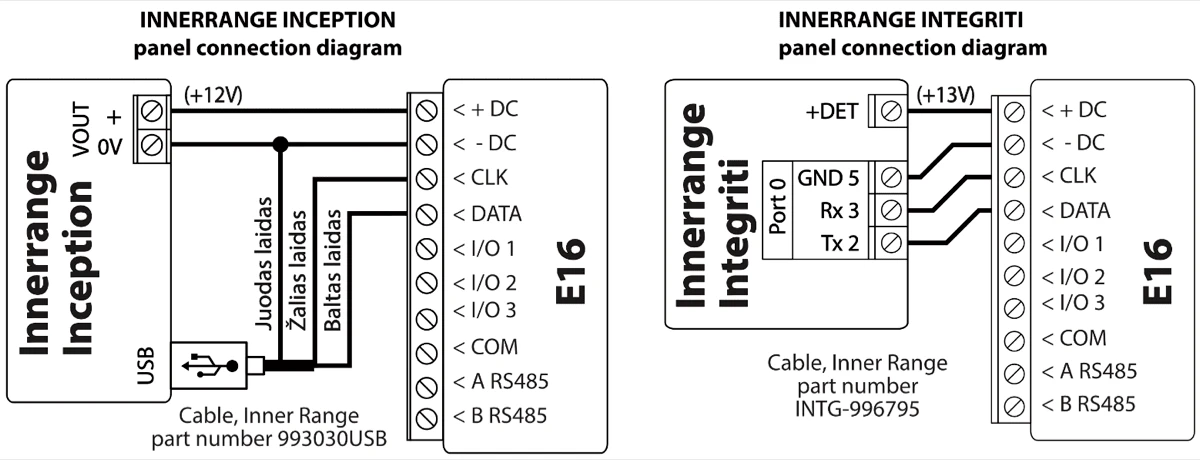 INNERRANGE INCEPTION
panel connection diagram

Innerrange Inception

VOUT
+
0V
(+12V)
USB

Juodas laidas
Žalias laidas
Baltas laidas

< + DC
< - DC
< CLK
< DATA
< I/O 1
< I/O 2
< I/O 3
< COM
< A RS485
< B RS485

E16

Cable, Inner Range
part number 993030USB

INNERRANGE INTEGRITI
panel connection diagram

Innerrange Integriti

+DET
(+13V)
Port 0
GND 5
Rx 3
Tx 2

< + DC
< - DC
< CLK
< DATA
< I/O 1
< I/O 2
< I/O 3
< COM
< A RS485
< B RS485

E16

Cable, Inner Range
part number
INTG-996795