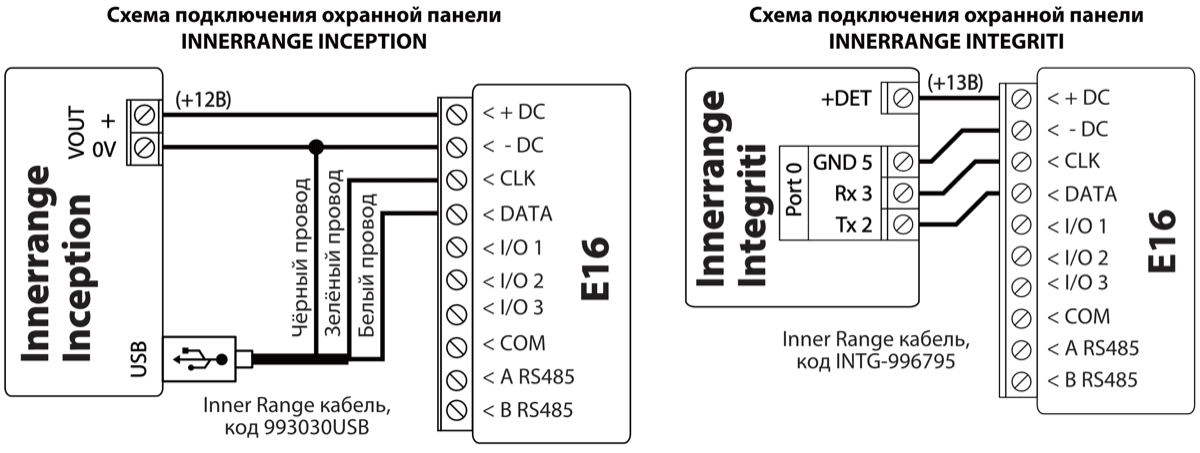 Схема подключения охранной панели
INNERRANGE INCEPTION

Innerrange Inception

VOUT
+
0V
(+12В)
USB

Чёрный провод
Зелёный провод
Белый провод

< + DC
< - DC
< CLK
< DATA
< I/O 1
< I/O 2
< I/O 3
< COM
< A RS485
< B RS485

E16

Inner Range кабель,
код 993030USB

Схема подключения охранной панели
INNERRANGE INTEGRITI

Innerrange Integriti

+DET
(+13В)
Port 0
GND 5
Rx 3
Tx 2

< + DC
< - DC
< CLK
< DATA
< I/O 1
< I/O 2
< I/O 3
< COM
< A RS485
< B RS485

E16

Inner Range кабель,
код INTG-996795